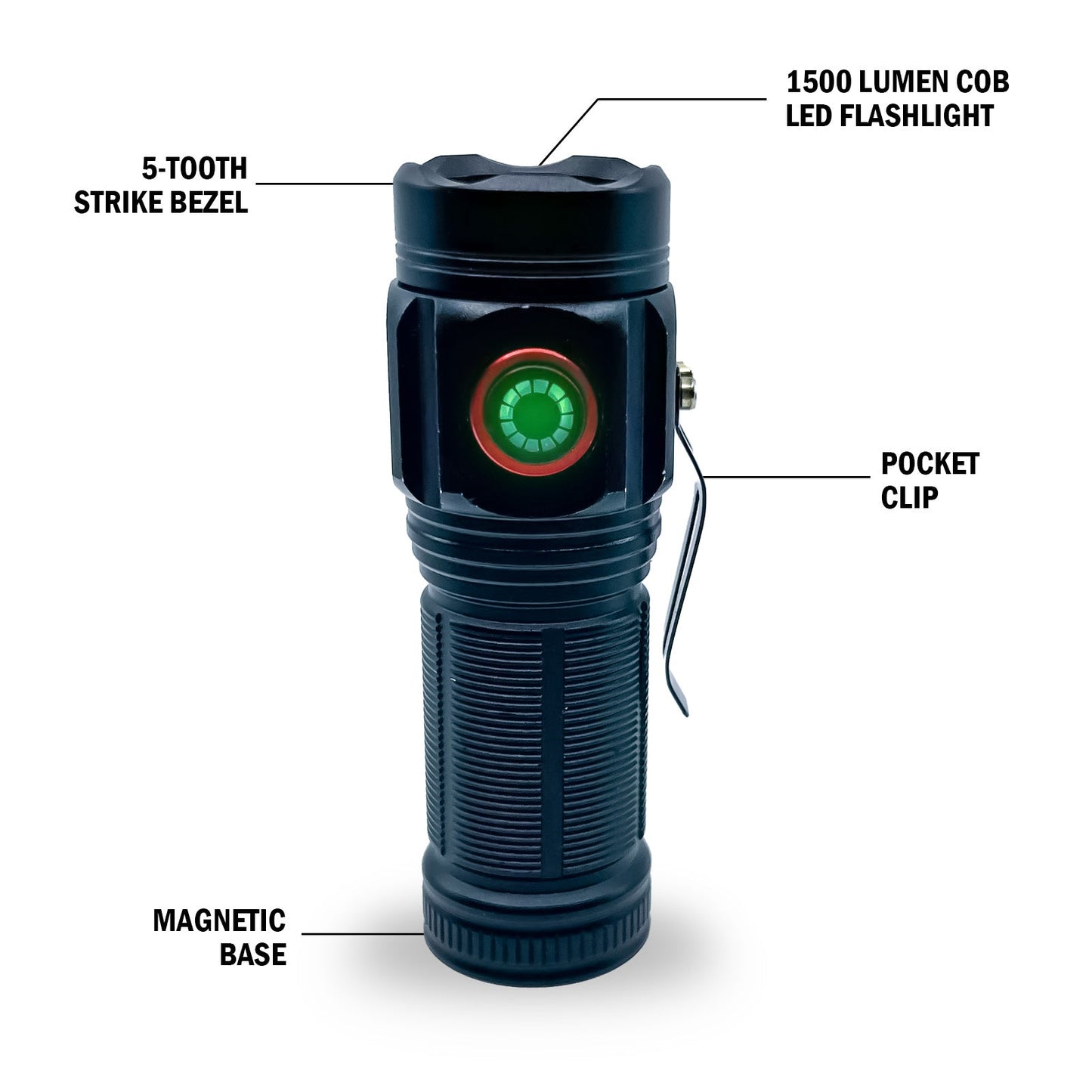 1500 LUMEN COB LED FLASHLIGHT

5-TOOTH STRIKE BEZEL

POCKET CLIP

MAGNETIC BASE