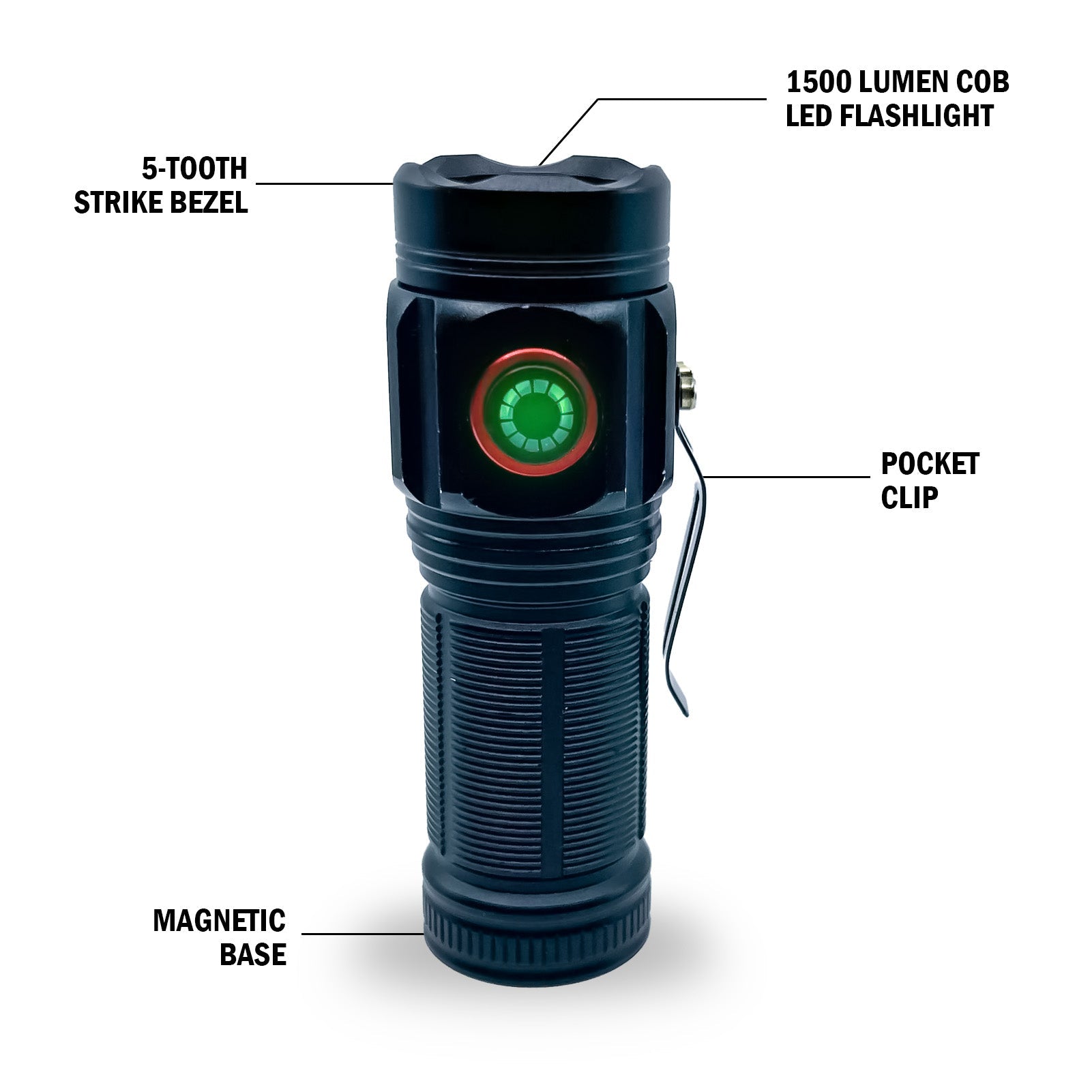 1500 LUMEN COB LED FLASHLIGHT

5-TOOTH STRIKE BEZEL

POCKET CLIP

MAGNETIC BASE